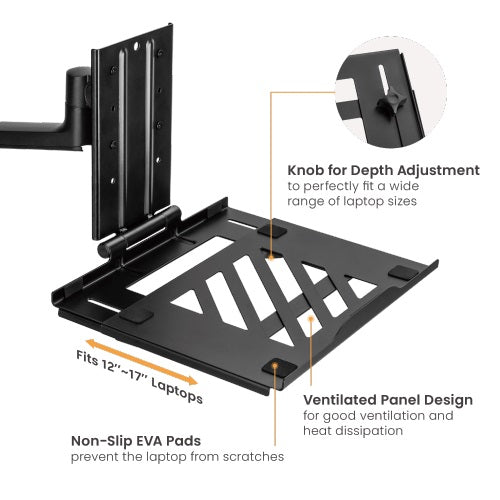 Knob for Depth Adjustment
to perfectly fit a wide range of laptop sizes

Fits 12''~17'' Laptops

Ventilated Panel Design
for good ventilation and heat dissipation

Non-Slip EVA Pads
prevent the laptop from scratches